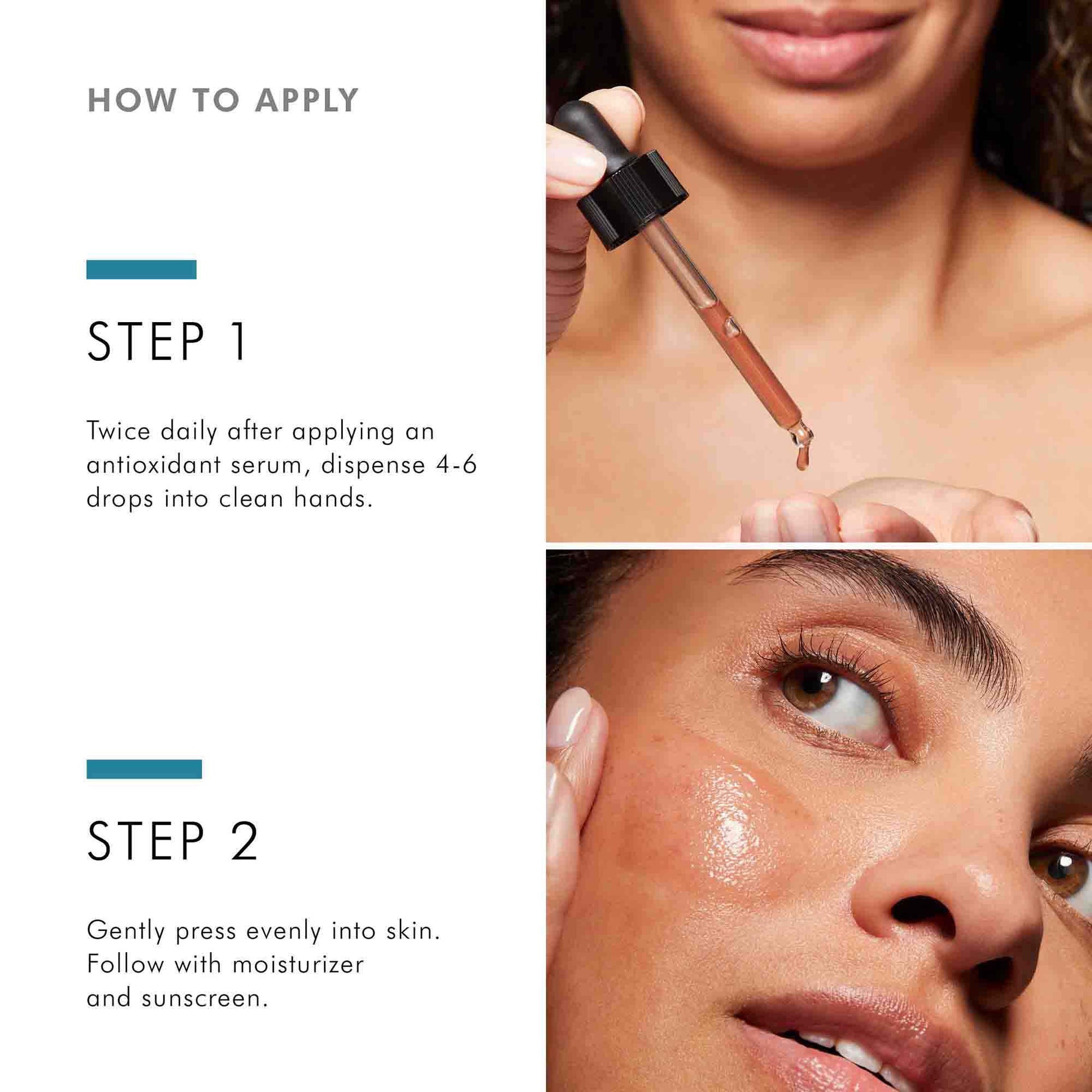 HOW TO APPLY

STEP 1

Twice daily after applying an antioxidant serum, dispense 4-6 drops into clean hands.

STEP 2

Gently press evenly into skin. Follow with moisturizer and sunscreen.